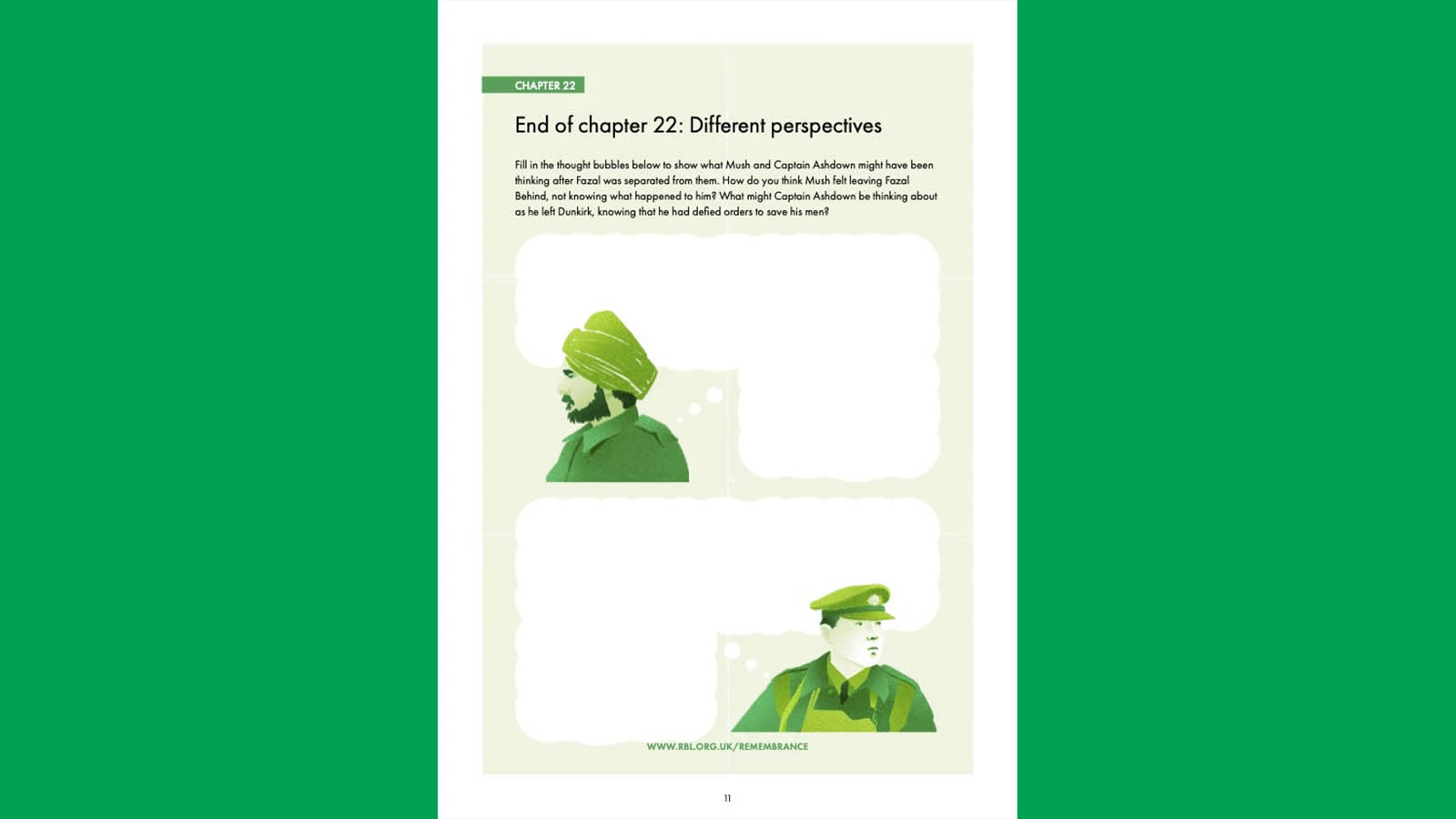 CHAPTER 22

End of chapter 22: Different perspectives

Fill in the thought bubbles below to show what Mush and Captain Ashdown might have been thinking after Fazal was separated from them. How do you think Mush felt leaving Fazal Behind, not knowing what happened to him? What might Captain Ashdown be thinking about as he left Dunkirk, knowing that he had defied orders to save his men?

WWW.RBL.ORG.UK/REMEMBRANCE

11